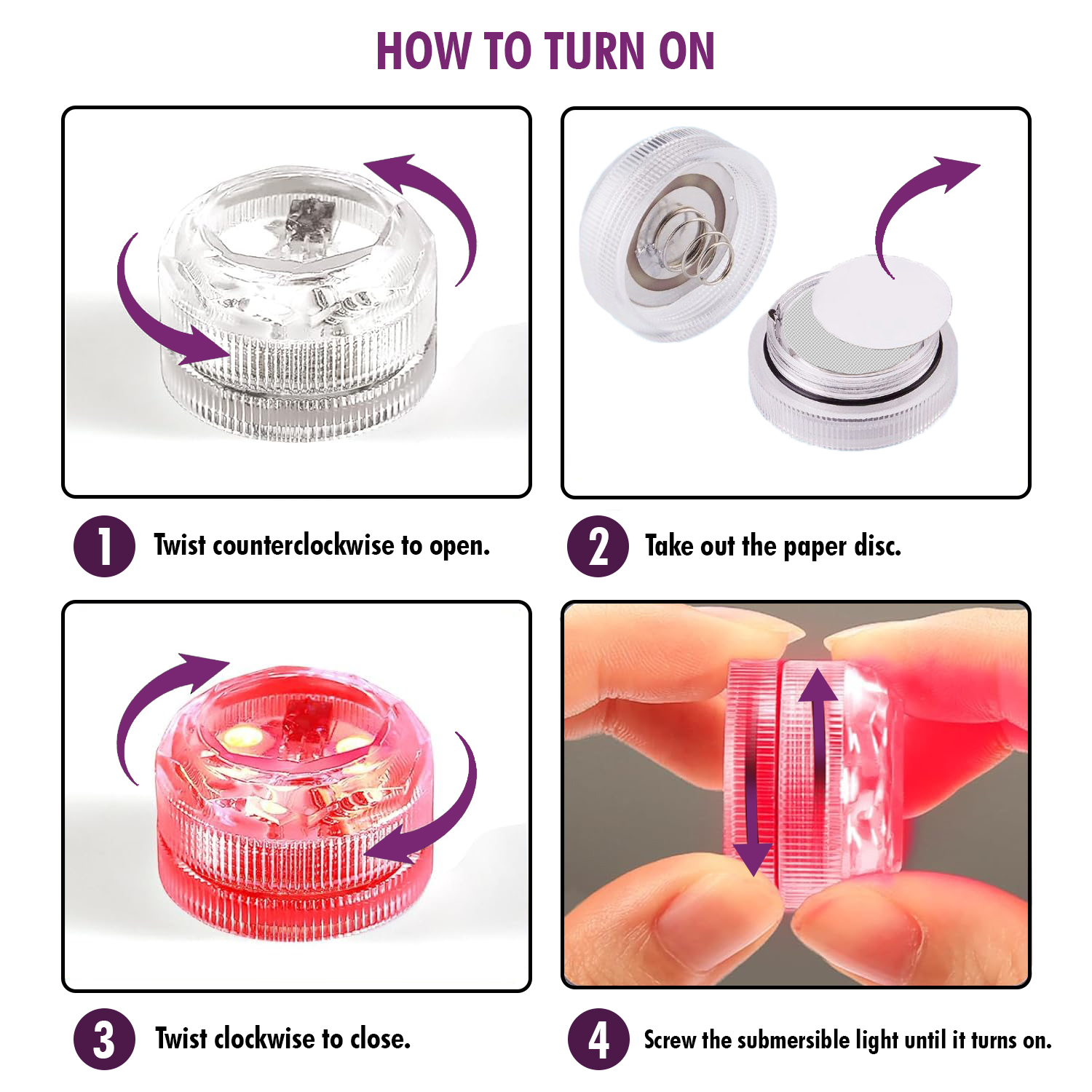 HOW TO TURN ON

1 Twist counterclockwise to open.

2 Take out the paper disc.

3 Twist clockwise to close.

4 Screw the submersible light until it turns on.